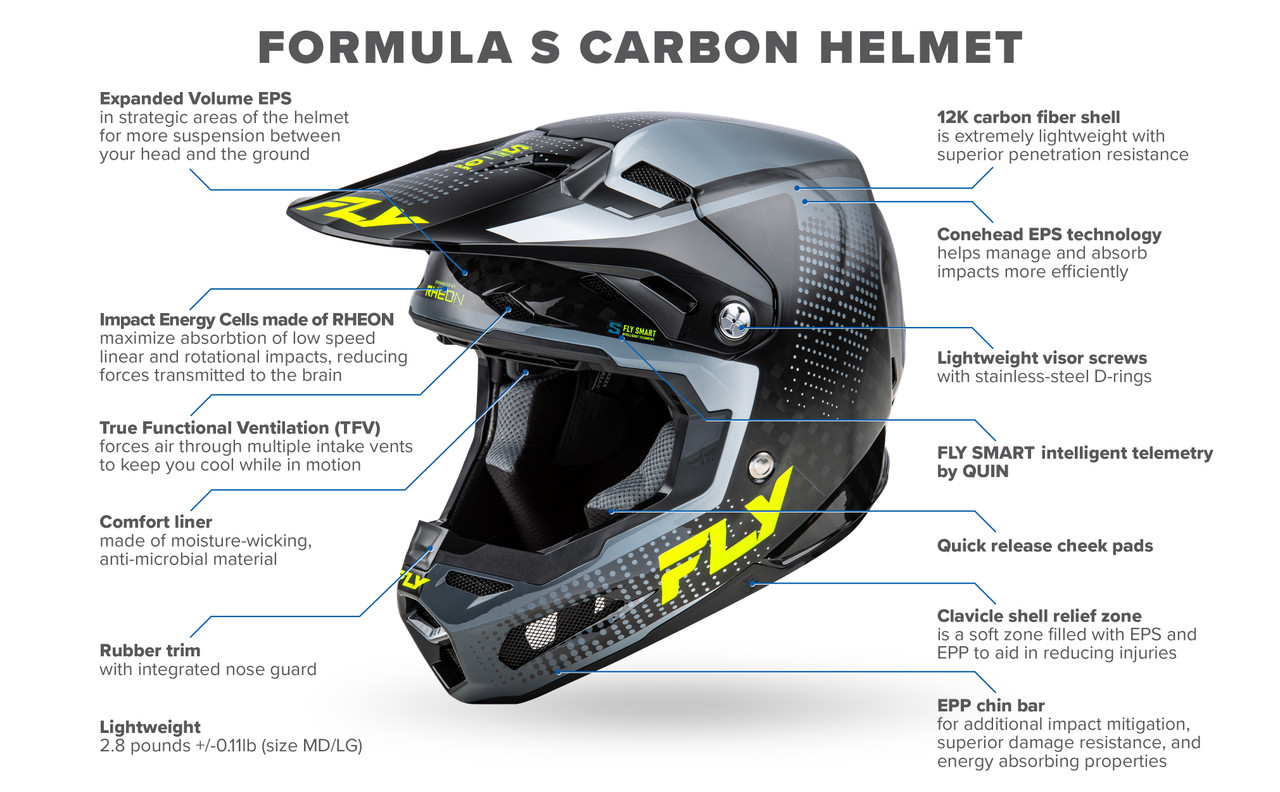 FORMULA S CARBON HELMET

Expanded Volume EPS
in strategic areas of the helmet for more suspension between your head and the ground

Impact Energy Cells made of RHEON
maximize absorbtion of low speed linear and rotational impacts, reducing forces transmitted to the brain

True Functional Ventilation (TFV)
forces air through multiple intake vents to keep you cool while in motion

Comfort liner
made of moisture-wicking, anti-microbial material

Rubber trim
with integrated nose guard

Lightweight
2.8 pounds +/-0.11lb (size MD/LG)

12K carbon fiber shell
is extremely lightweight with superior penetration resistance

Conehead EPS technology
helps manage and absorb impacts more efficiently

Lightweight visor screws
with stainless-steel D-rings

FLY SMART intelligent telemetry by QUIN

Quick release cheek pads

Clavicle shell relief zone
is a soft zone filled with EPS and EPP to aid in reducing injuries

EPP chin bar
for additional impact mitigation, superior damage resistance, and energy absorbing properties

FLY

RHEON

FLY SMART

FLY

FLY